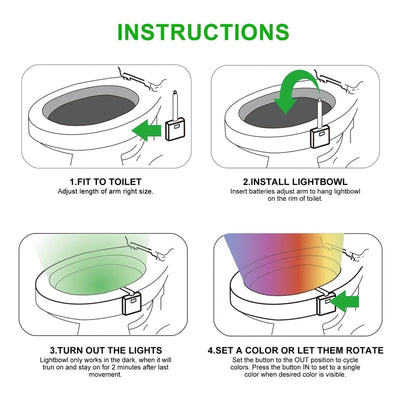 INSTRUCTIONS

1.FIT TO TOILET
Adjust length of arm right size.

2.INSTALL LIGHTBOWL
Insert batteries adjust arm to hang lightbowl on the rim of toilet.

3.TURN OUT THE LIGHTS
Lightbowl only works in the dark, when it will trun on and stay on for 2 minutes after last movement.

4.SET A COLOR OR LET THEM ROTATE
Set the button to the OUT position to cycle colors. Press the button IN to set to a single color when desired color is visible.